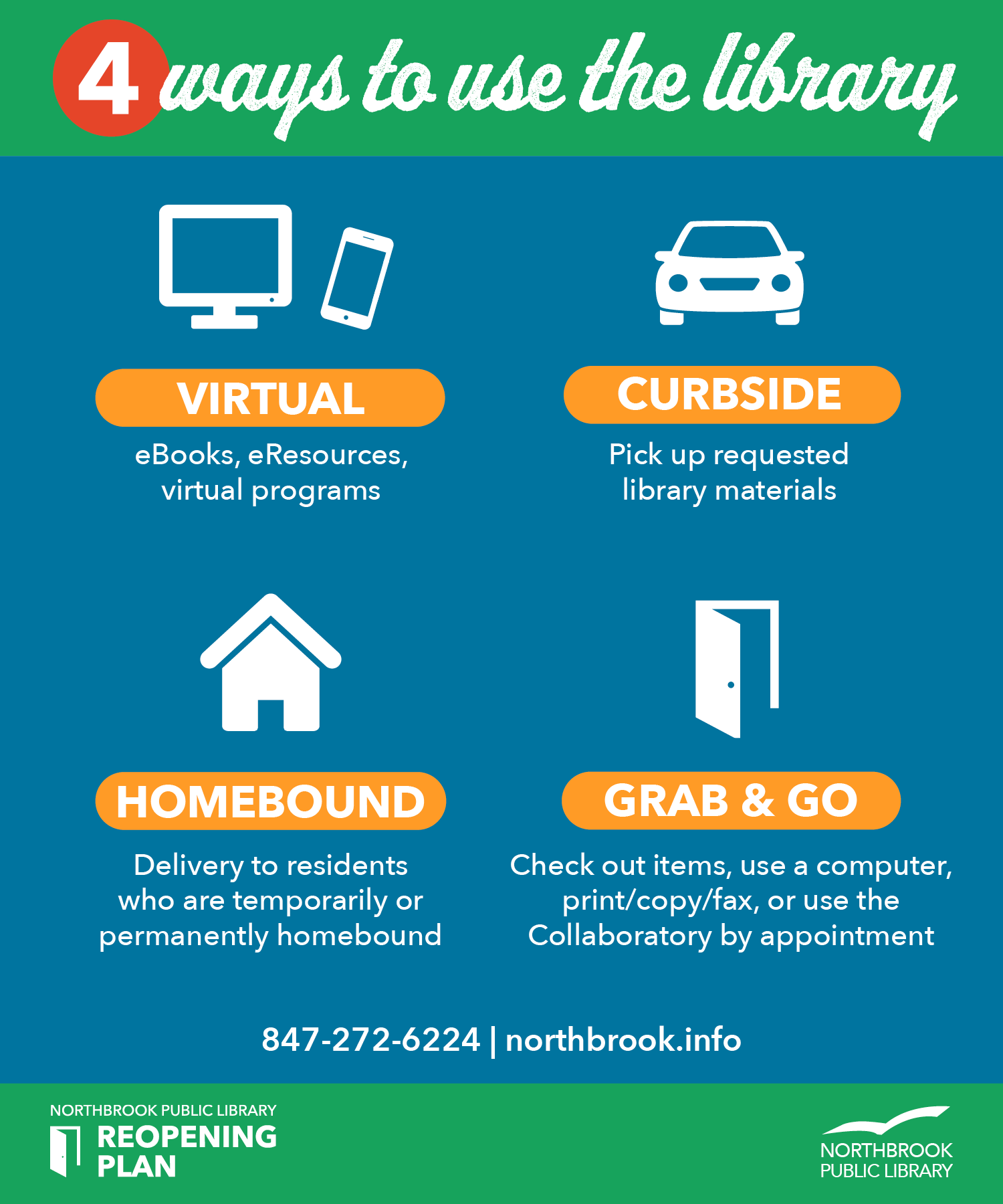 4 ways to use the library

VIRTUAL

eBooks, eResources, virtual programs

CURBSIDE

Pick up requested library materials

HOMEBOUND

Delivery to residents who are temporarily or permanently homebound

GRAB & GO

Check out items, use a computer, print/copy/fax, or use the Collaboratory by appointment

847-272-6224 | northbrook.info

NORTHBROOK PUBLIC LIBRARY
REOPENING PLAN

NORTHBROOK PUBLIC LIBRARY